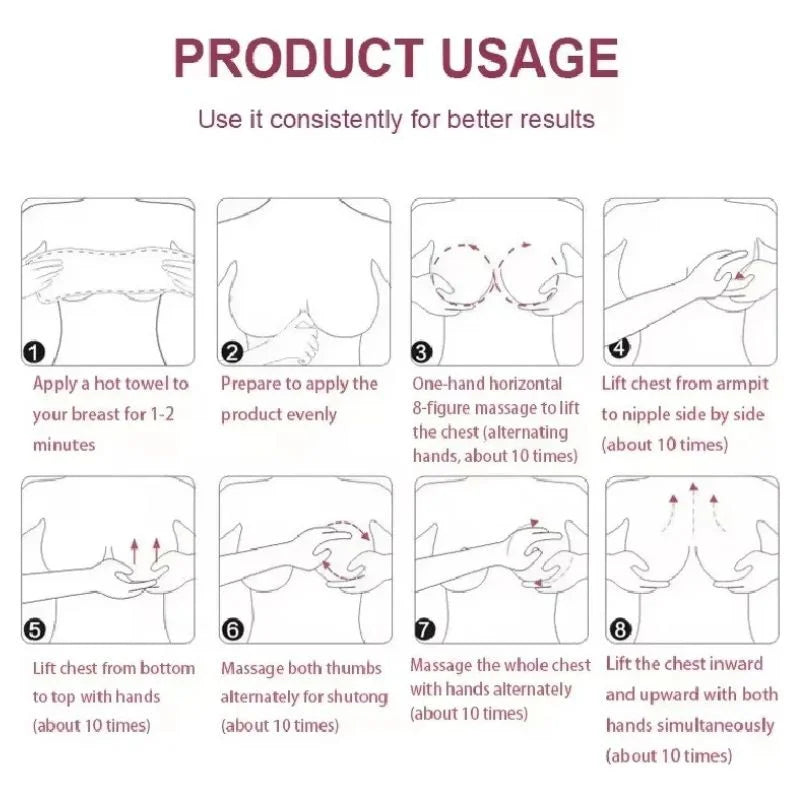 PRODUCT USAGE

Use it consistently for better results

1
Apply a hot towel to your breast for 1-2 minutes

2
Prepare to apply the product evenly

3
One-hand horizontal 8-figure massage to lift the chest (alternating hands, about 10 times)

4
Lift chest from armpit to nipple side by side (about 10 times)

5
Lift chest from bottom to top with hands (about 10 times)

6
Massage both thumbs alternately for shutong (about 10 times)

7
Massage the whole chest with hands alternately (about 10 times)

8
Lift the chest inward and upward with both hands simultaneously (about 10 times)