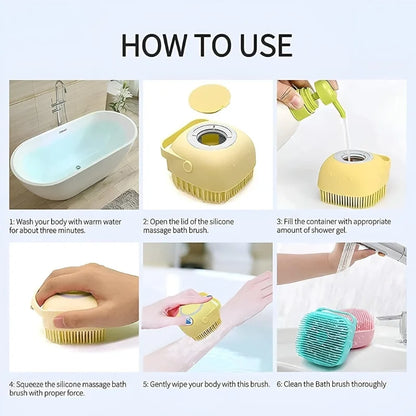 HOW TO USE

1: Wash your body with warm water for about three minutes.

2: Open the lid of the silicone massage bath brush.

3: Fill the container with appropriate amount of shower gel.

4: Squeeze the silicone massage bath brush with proper force.

5: Gently wipe your body with this brush.

6: Clean the Bath brush thoroughly