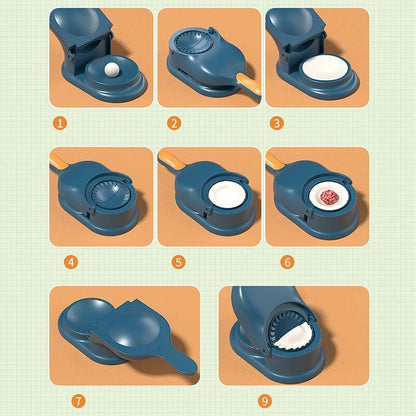 1

2

3

4

5

6

7

9